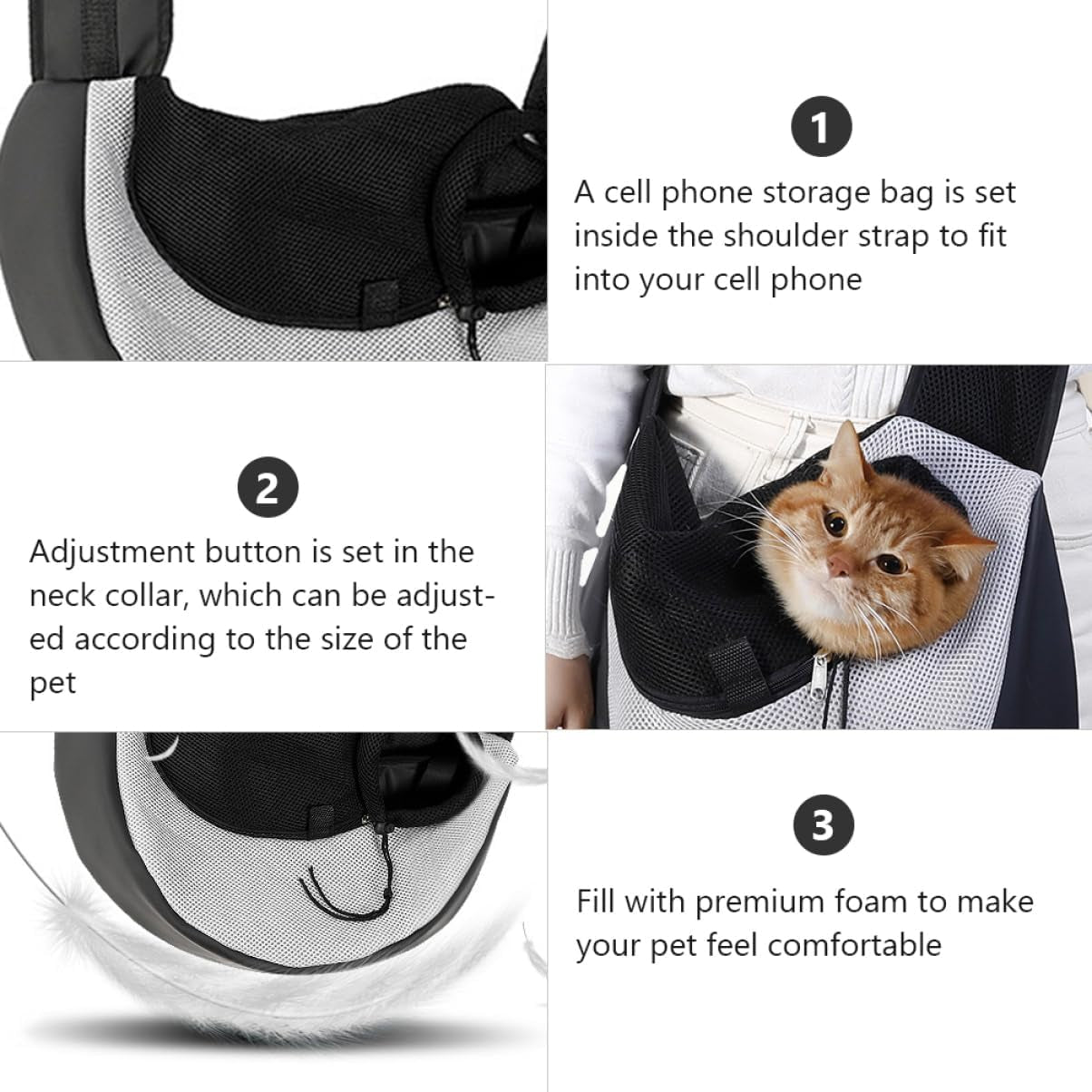 1

A cell phone storage bag is set inside the shoulder strap to fit into your cell phone

2

Adjustment button is set in the neck collar, which can be adjusted according to the size of the pet

3

Fill with premium foam to make your pet feel comfortable