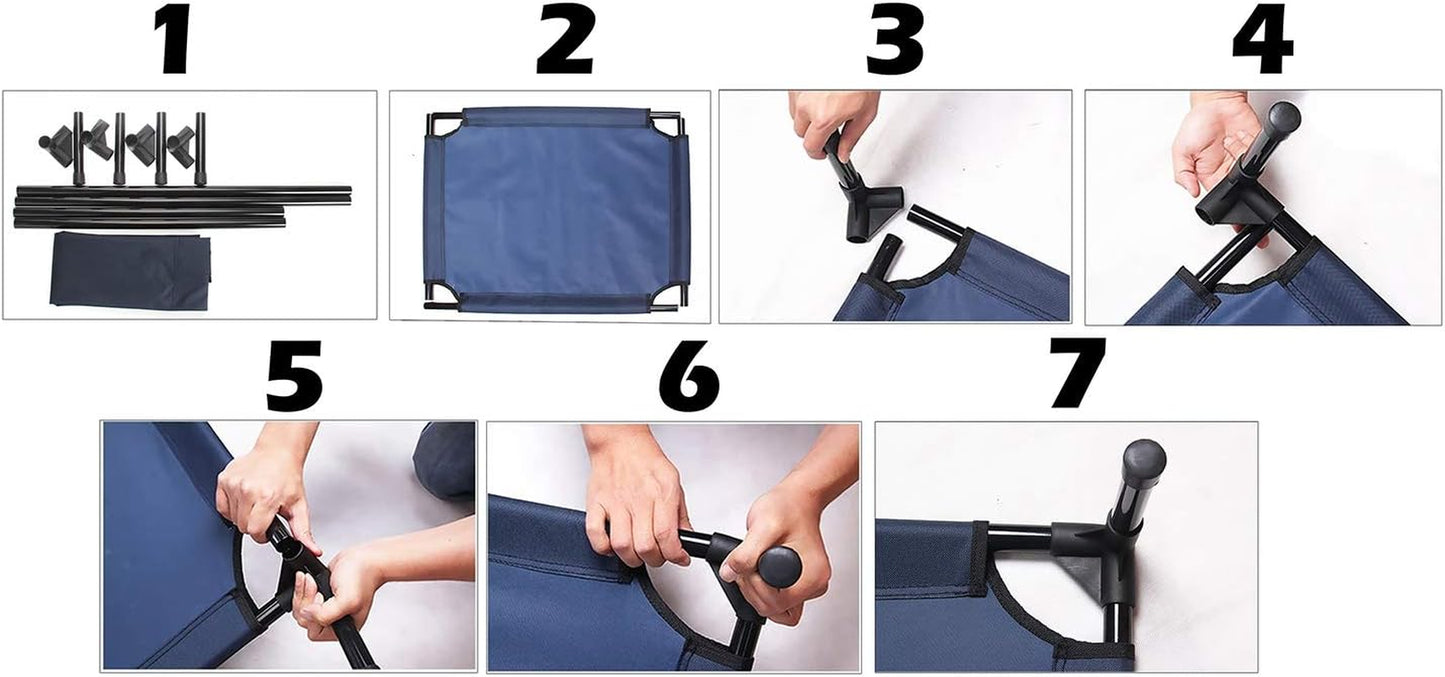 1

2

3

4

5

6

7