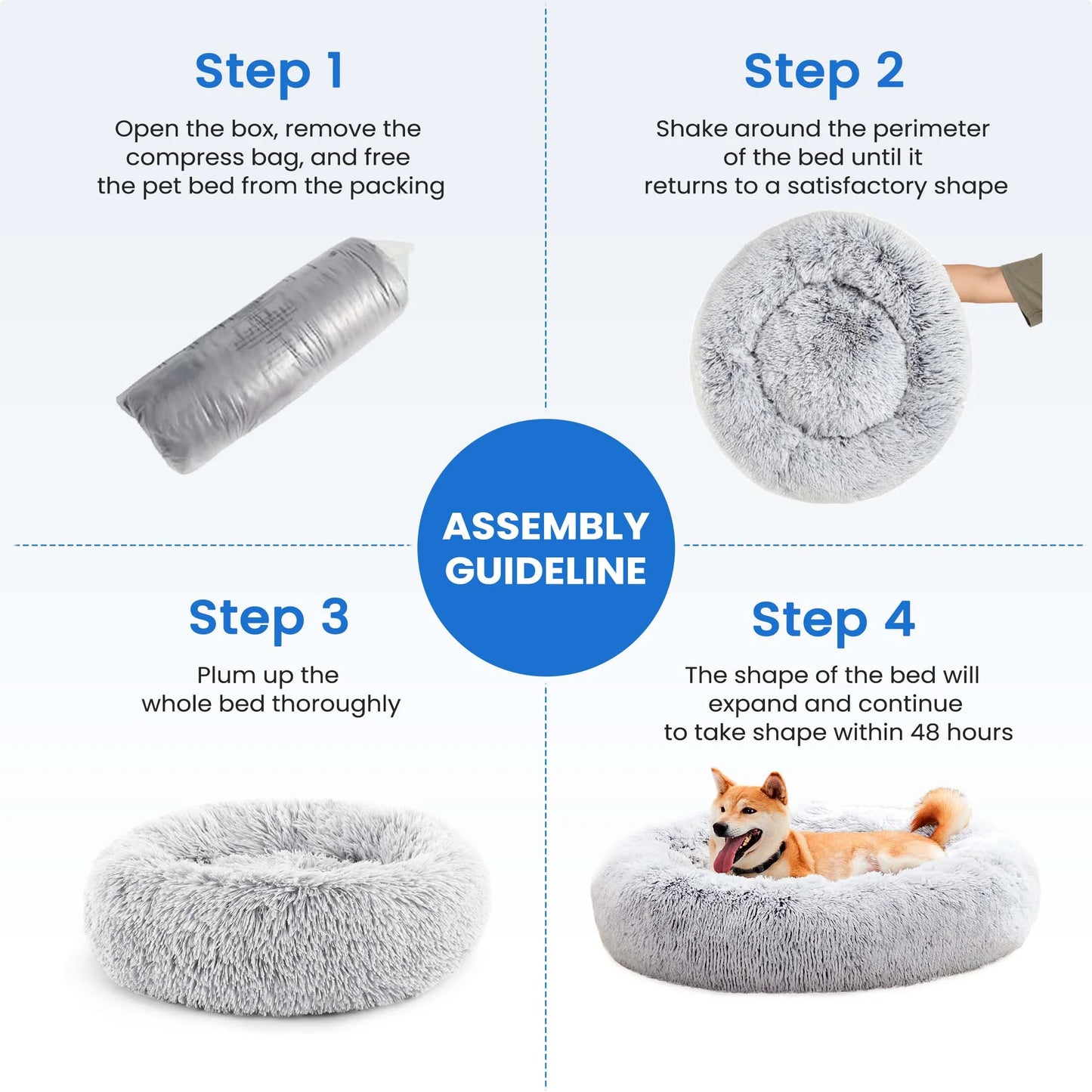 Step 1

Open the box, remove the compress bag, and free the pet bed from the packing

Step 2

Shake around the perimeter of the bed until it returns to a satisfactory shape

ASSEMBLY GUIDELINE

Step 3

Plum up the whole bed thoroughly

Step 4

The shape of the bed will expand and continue to take shape within 48 hours