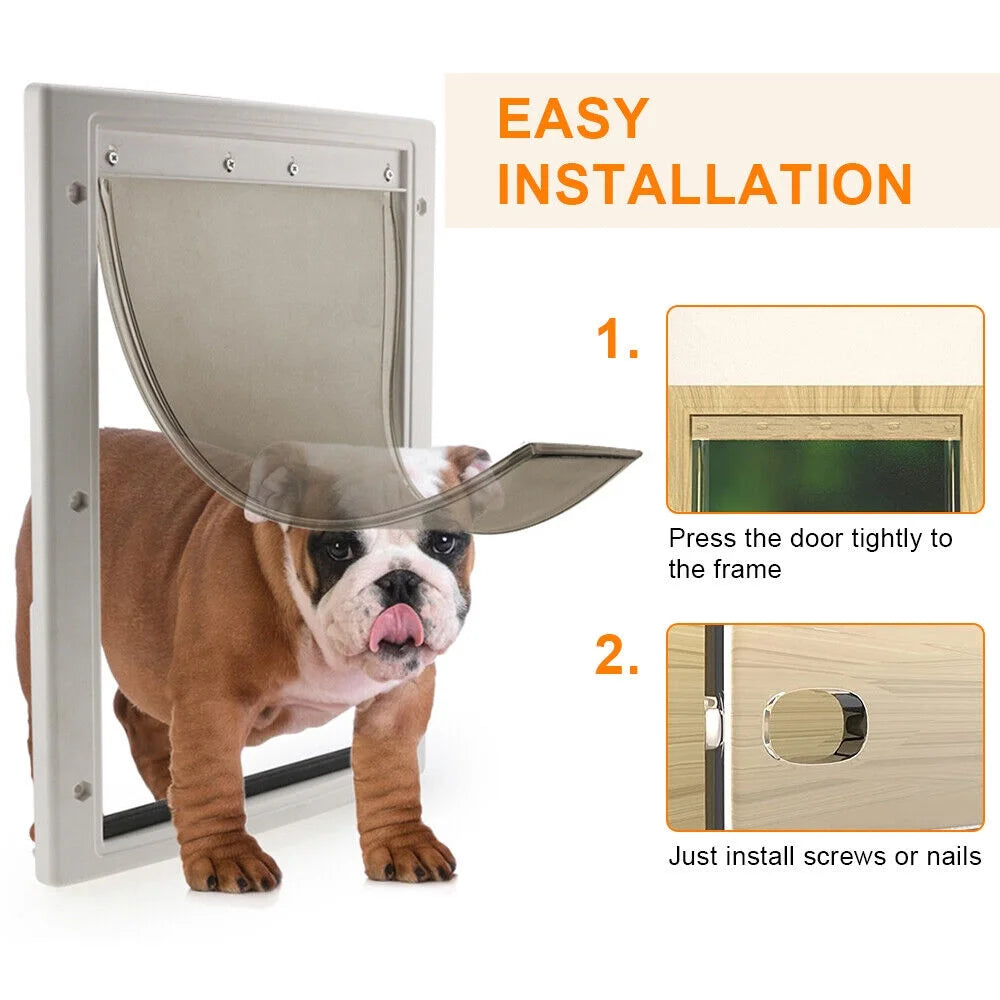 EASY INSTALLATION

1.

Press the door tightly to the frame

2.

Just install screws or nails